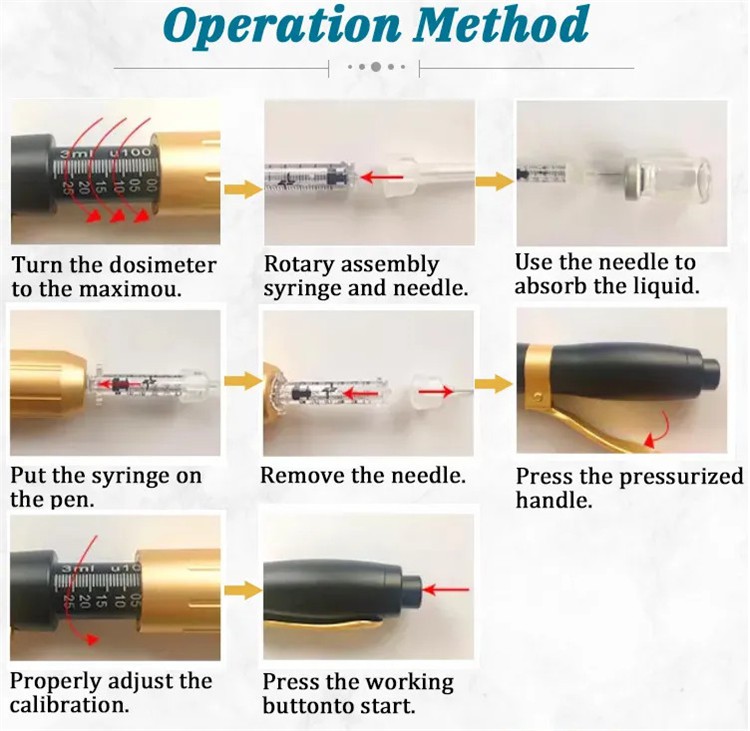 Operation Method

3ml u100
25 20 15 10 05 00

Turn the dosimeter to the maximou.

Rotary assembly syringe and needle.

Use the needle to absorb the liquid.

Put the syringe on the pen.

Remove the needle.

Press the pressurized handle.

3ml u10
25 20 15 10 05

Properly adjust the calibration.

Press the working buttonto start.